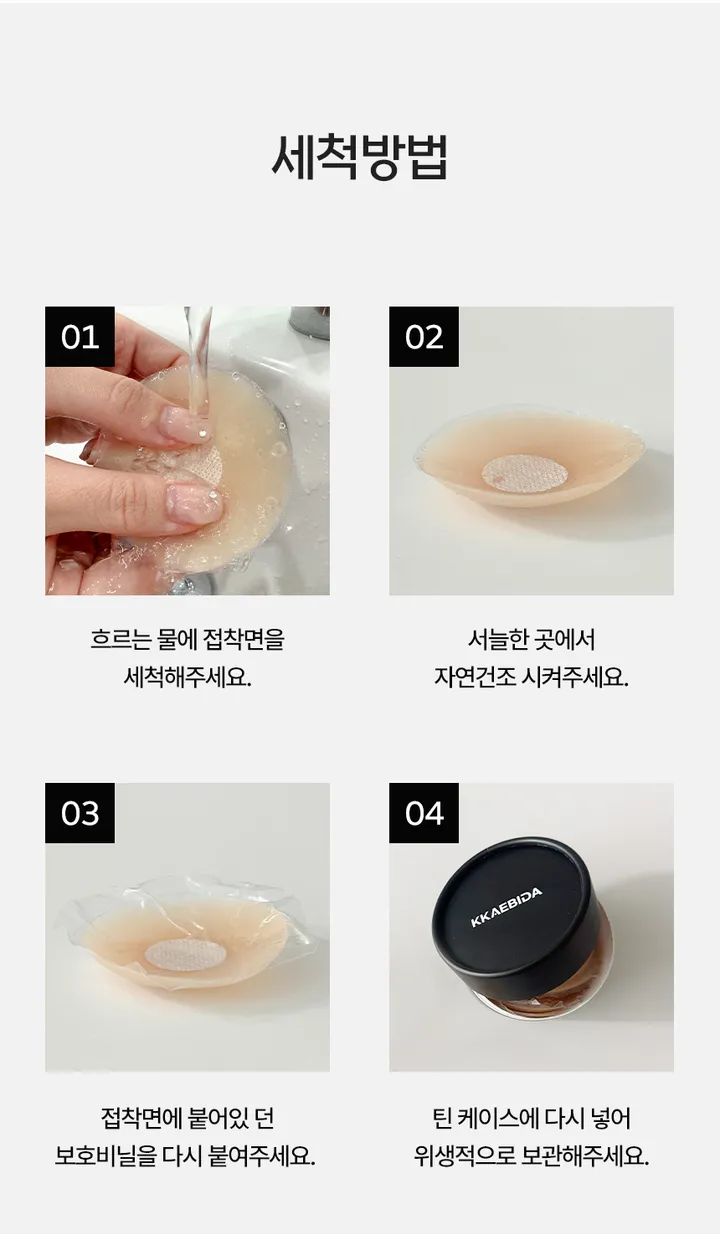 세척방법

01

흐르는 물에 접착면을
세척해주세요.

02

서늘한 곳에서
자연건조 시켜주세요.

03

접착면에 붙어있 던
보호비닐을 다시 붙여주세요.

04

KKAEBIDA

틴 케이스에 다시 넣어
위생적으로 보관해주세요.