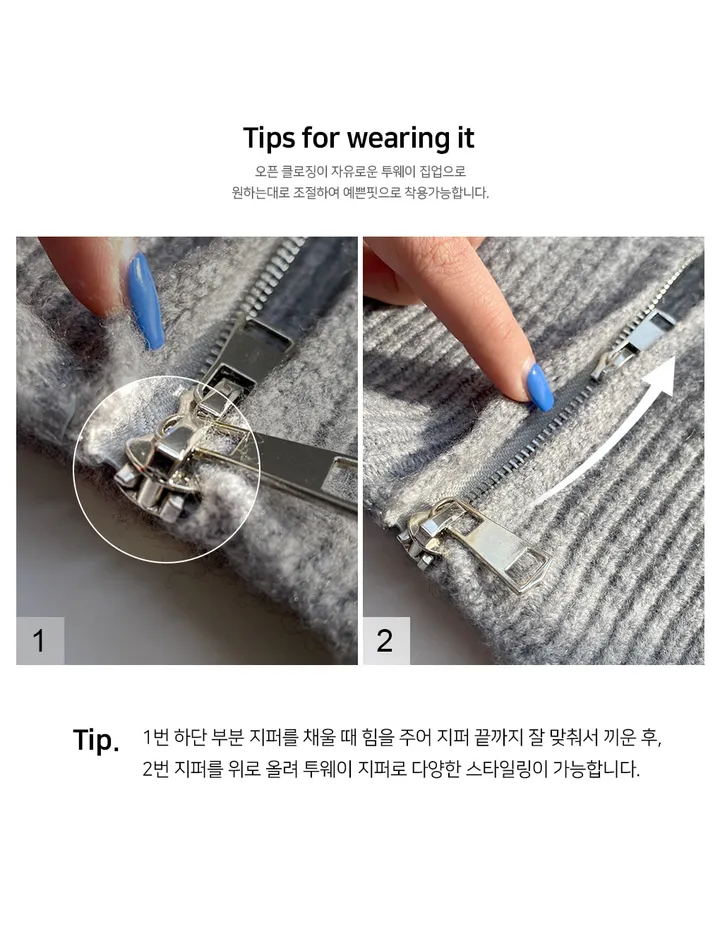 Tips for wearing it

오픈 클로징이 자유로운 투웨이 집업으로
원하는대로 조절하여 예쁜핏으로 착용가능합니다.

1

2

Tip. 1번 하단 부분 지퍼를 채울 때 힘을 주어 지퍼 끝까지 잘 맞춰서 끼운 후,
2번 지퍼를 위로 올려 투웨이 지퍼로 다양한 스타일링이 가능합니다.