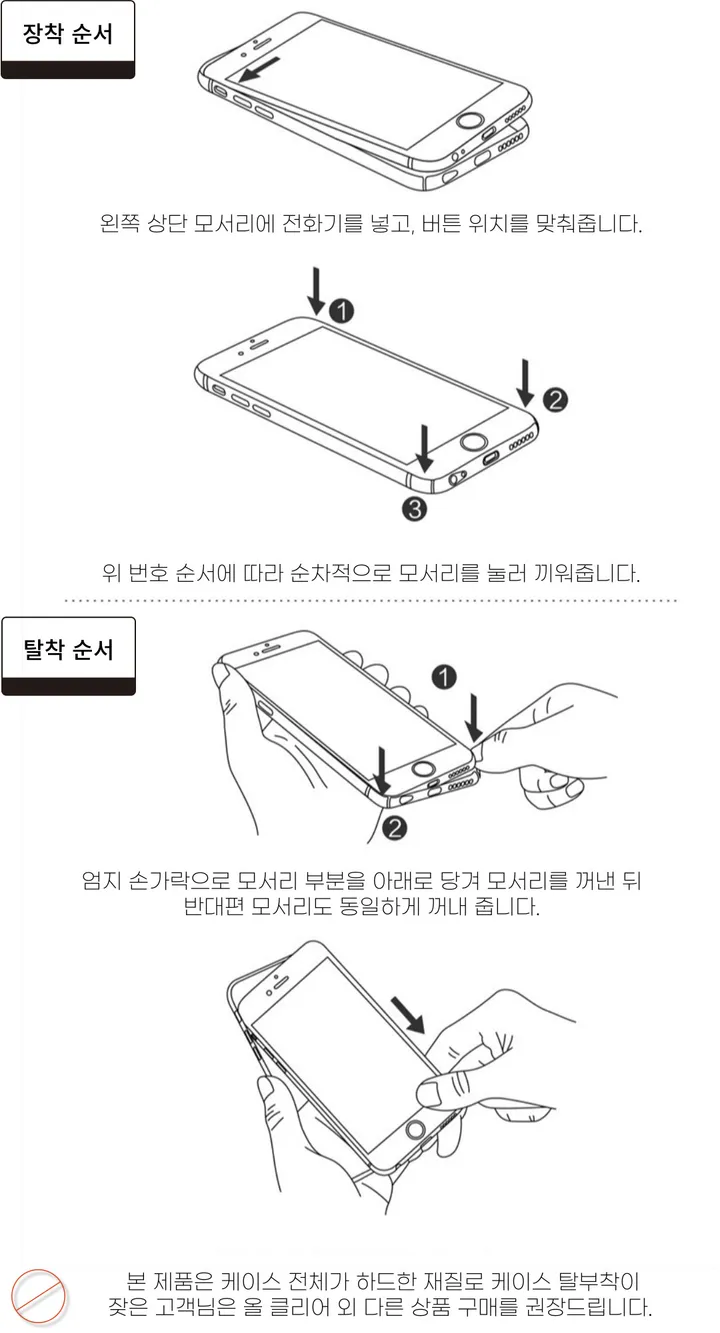 장착 순서

왼쪽 상단 모서리에 전화기를 넣고, 버튼 위치를 맞춰줍니다.

1

2

3

위 번호 순서에 따라 순차적으로 모서리를 눌러 끼워줍니다.

탈착 순서

1

2

엄지 손가락으로 모서리 부분을 아래로 당겨 모서리를 꺼낸 뒤 반대편 모서리도 동일하게 꺼내 줍니다.

본 제품은 케이스 전체가 하드한 재질로 케이스 탈부착이 잦은 고객님은 올 클리어 외 다른 상품 구매를 권장드립니다.