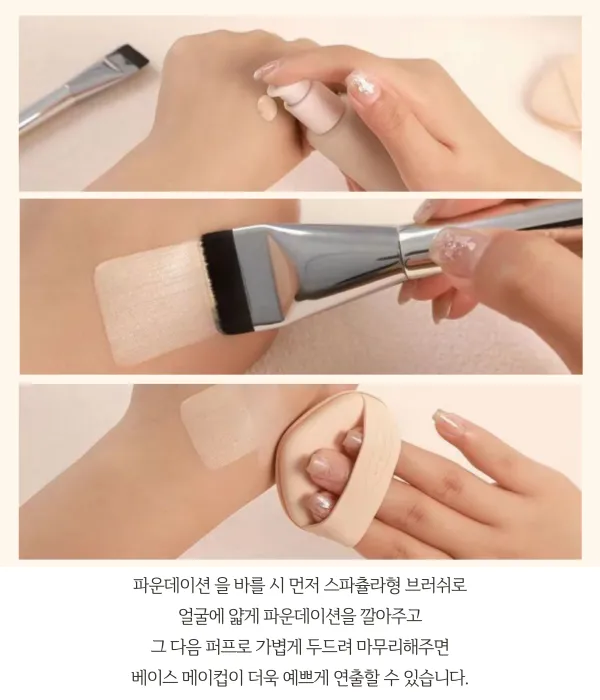 파운데이션 을 바를 시 먼저 스파츌라형 브러쉬로
얼굴에 얇게 파운데이션을 깔아주고
그 다음 퍼프로 가볍게 두드려 마무리해주면
베이스 메이컵이 더욱 예쁘게 연출할 수 있습니다.