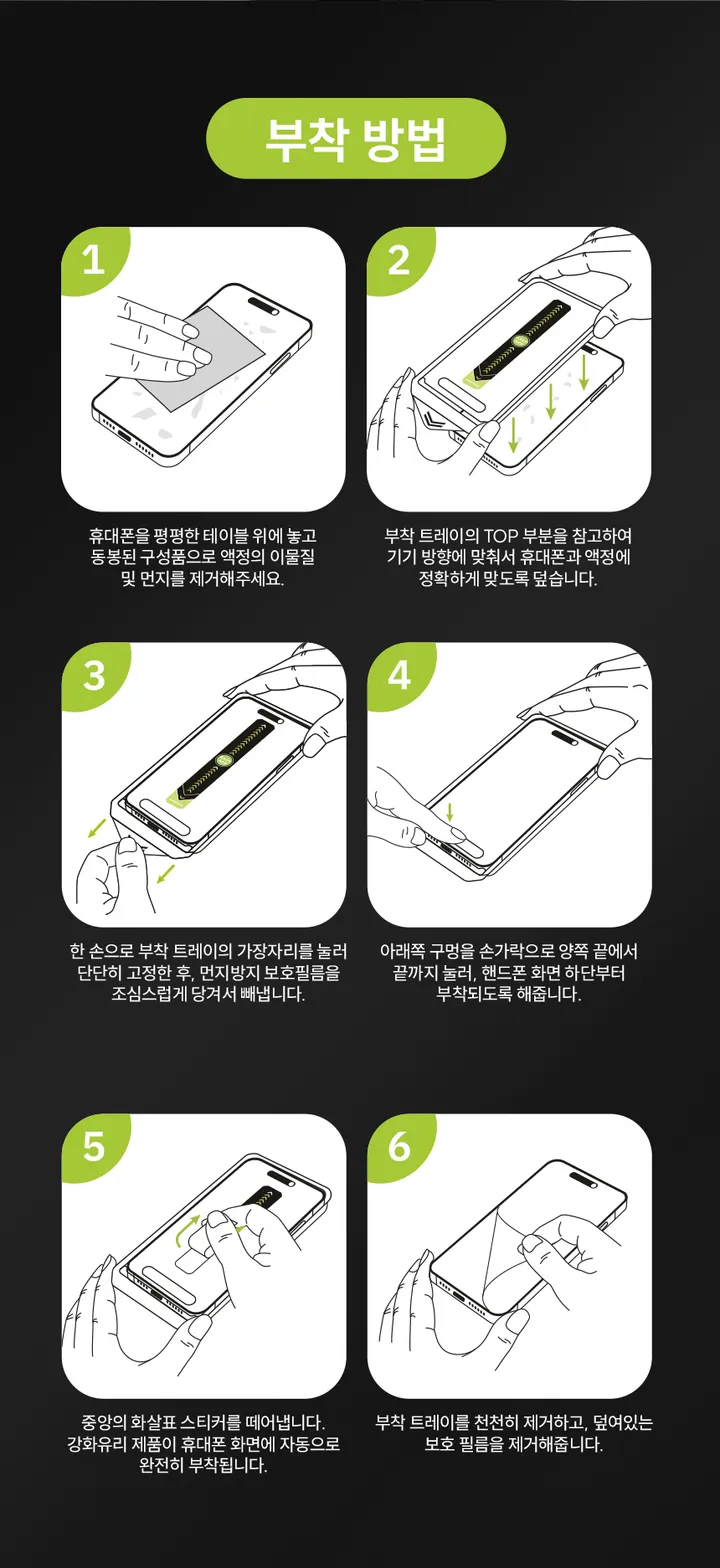 부착 방법

1

휴대폰을 평평한 테이블 위에 놓고 동봉된 구성품으로 액정의 이물질 및 먼지를 제거해주세요.

2

부착 트레이의 TOP 부분을 참고하여 기기 방향에 맞춰서 휴대폰과 액정에 정확하게 맞도록 덮습니다.

3

한 손으로 부착 트레이의 가장자리를 눌러 단단히 고정한 후, 먼지방지 보호필름을 조심스럽게 당겨서 빼냅니다.

4

아래쪽 구멍을 손가락으로 양쪽 끝에서 끝까지 눌러, 핸드폰 화면 하단부터 부착되도록 해줍니다.

5

중앙의 화살표 스티커를 떼어냅니다. 강화유리 제품이 휴대폰 화면에 자동으로 완전히 부착됩니다.

6

부착 트레이를 천천히 제거하고, 덮여있는 보호 필름을 제거해줍니다.