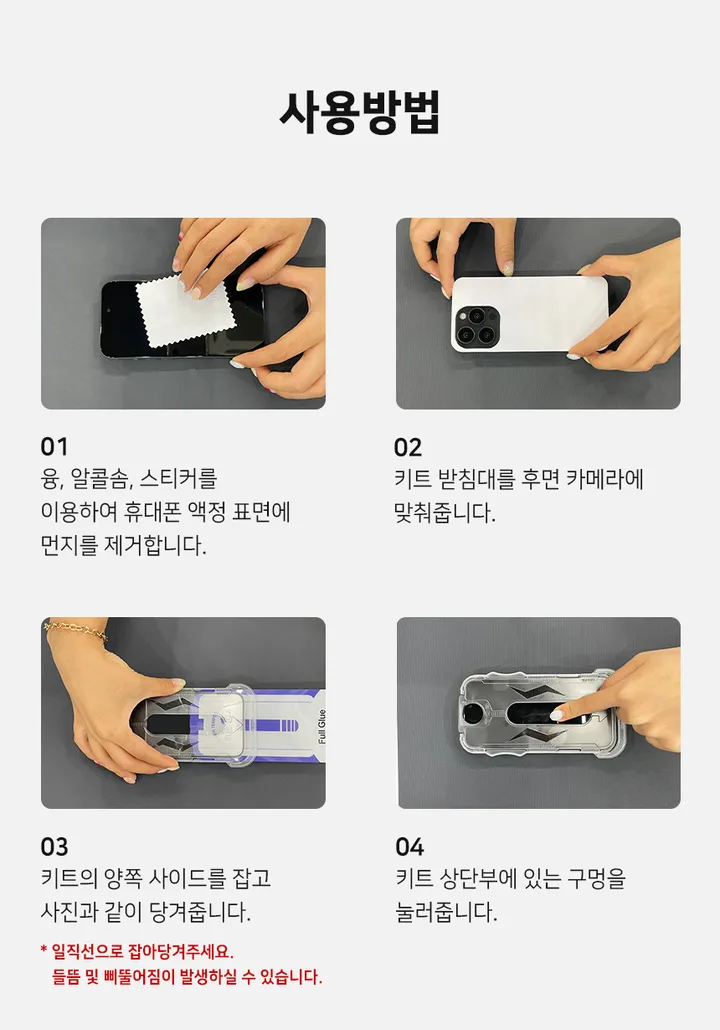 사용방법

01
융, 알콜솜, 스티커를 이용하여 휴대폰 액정 표면에 먼지를 제거합니다.

02
키트 받침대를 후면 카메라에 맞춰줍니다.

Full Glue

03
키트의 양쪽 사이드를 잡고 사진과 같이 당겨줍니다.

* 일직선으로 잡아당겨주세요.
들뜸 및 삐뚤어짐이 발생하실 수 있습니다.

04
키트 상단부에 있는 구멍을 눌러줍니다.