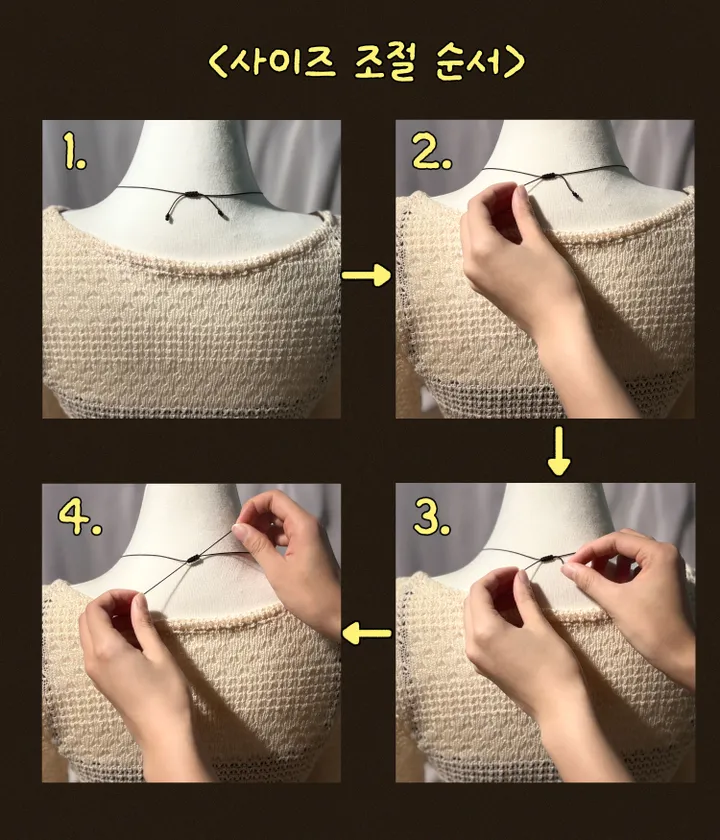 <사이즈 조절 순서>

1.

2.

3.

4.