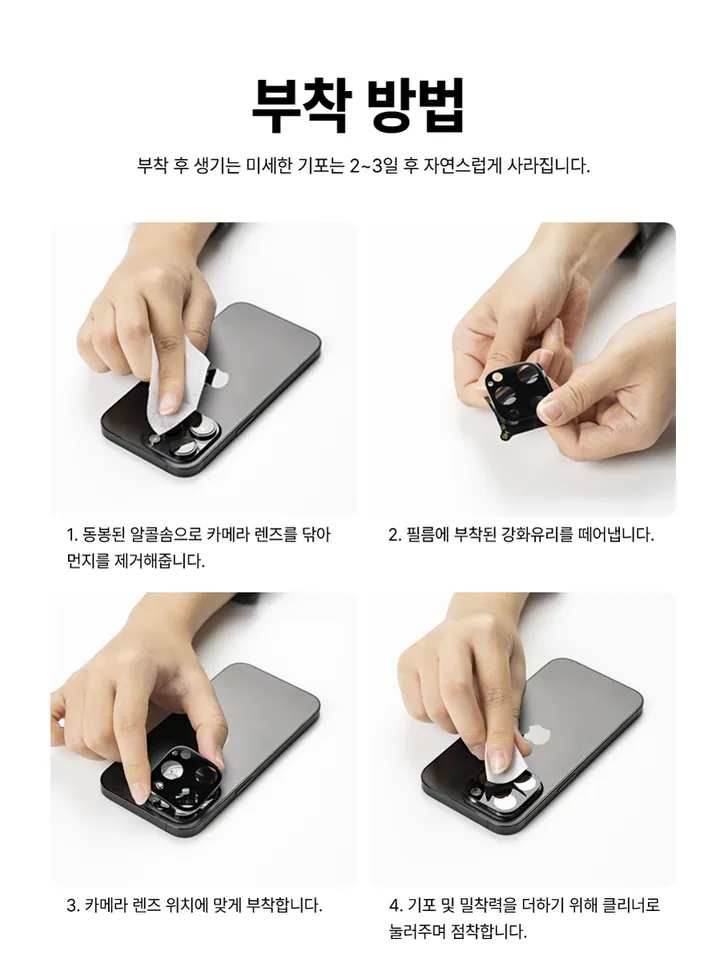 부착 방법

부착 후 생기는 미세한 기포는 2~3일 후 자연스럽게 사라집니다.

1. 동봉된 알콜솜으로 카메라 렌즈를 닦아 먼지를 제거해줍니다.

2. 필름에 부착된 강화유리를 떼어냅니다.

3. 카메라 렌즈 위치에 맞게 부착합니다.

4. 기포 및 밀착력을 더하기 위해 클리너로 눌러주며 점착합니다.